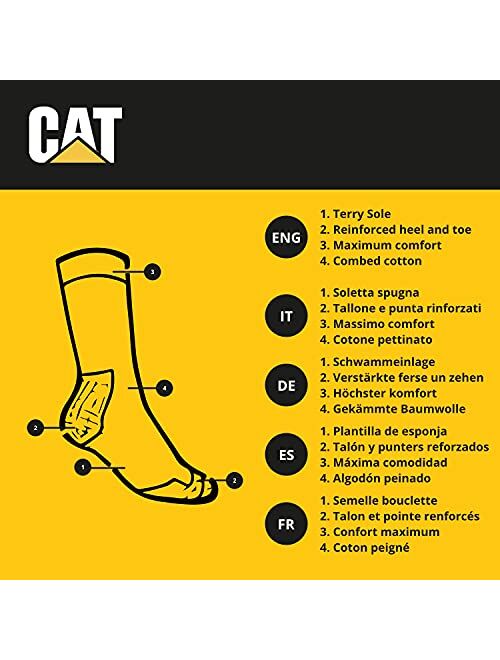 CAT

3

4

2

1

2

ENG
1. Terry Sole
2. Reinforced heel and toe
3. Maximum comfort
4. Combed cotton

IT
1. Soletta spugna
2. Tallone e punta rinforzati
3. Massimo comfort
4. Cotone pettinato

DE
1. Schwammeinlage
2. Verstärkte ferse un zehen
3. Höchster komfort
4. Gekämmte Baumwolle

ES
1. Plantilla de esponja
2. Talón y punters reforzados
3. Máxima comodidad
4. Algodón peinado

FR
1. Semelle bouclette
2. Talon et pointe renforcés
3. Confort maximum
4. Coton peigné