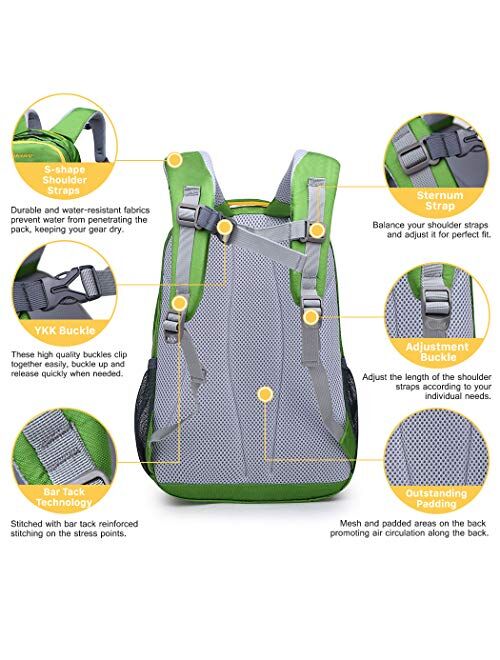 S-shape Shoulder Straps

Durable and water-resistant fabrics prevent water from penetrating the pack, keeping your gear dry.

YKK Buckle

These high quality buckles clip together easily, buckle up and release quickly when needed.

Bar Tack Technology

Stitched with bar tack reinforced stitching on the stress points.

Sternum Strap

Balance your shoulder straps and adjust it for perfect fit.

Adjustment Buckle

Adjust the length of the shoulder straps according to your individual needs.

Outstanding Padding

Mesh and padded areas on the back promoting air circulation along the back.