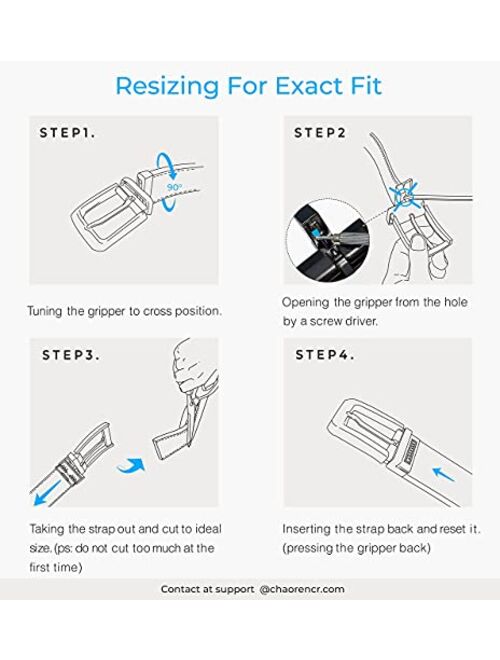 Resizing For Exact Fit

STEP1.

90°

Tuning the gripper to cross position.

STEP2

Opening the gripper from the hole by a screw driver.

STEP3.

Taking the strap out and cut to ideal size. (ps: do not cut too much at the first time)

STEP4.

Inserting the strap back and reset it. (pressing the gripper back)

Contact at support @chaorencr.com