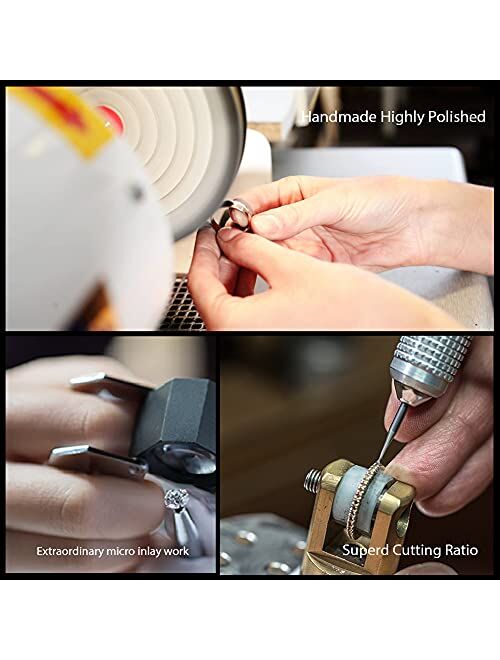 Handmade Highly Polished

Extraordinary micro inlay work

Superd Cutting Ratio