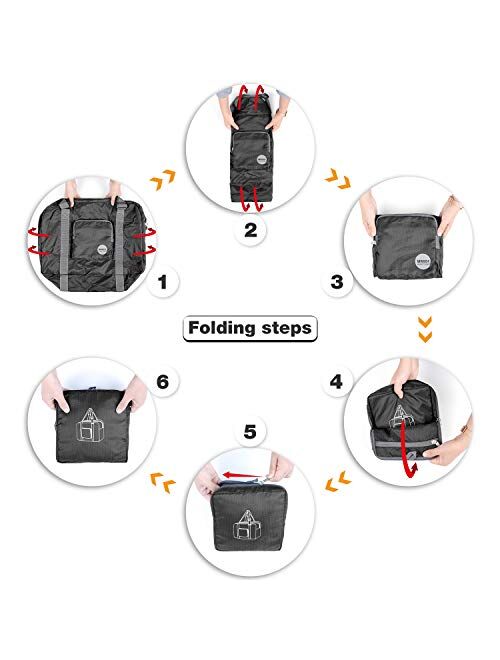 2

1

3

Folding steps

6

4

5