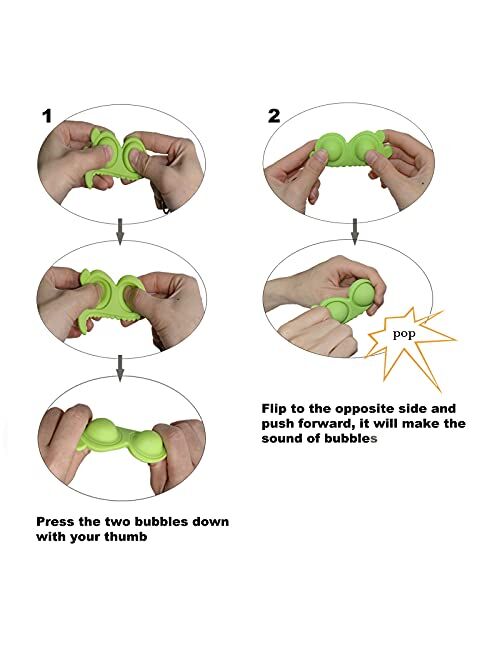 1

Press the two bubbles down with your thumb

2

pop

Flip to the opposite side and push forward, it will make the sound of bubbles