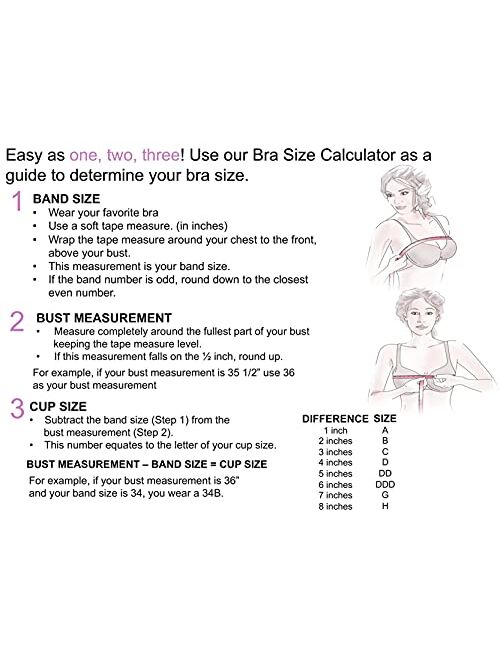 Easy as one, two, three! Use our Bra Size Calculator as a guide to determine your bra size.

1 BAND SIZE
• Wear your favorite bra
• Use a soft tape measure. (in inches)
• Wrap the tape measure around your chest to the front, above your bust.
• This measurement is your band size.
• If the band number is odd, round down to the closest even number.

2 BUST MEASUREMENT
• Measure completely around the fullest part of your bust keeping the tape measure level.
• If this measurement falls on the ½ inch, round up.

For example, if your bust measurement is 35 1/2" use 36 as your bust measurement

3 CUP SIZE
• Subtract the band size (Step 1) from the bust measurement (Step 2).
• This number equates to the letter of your cup size.

BUST MEASUREMENT – BAND SIZE = CUP SIZE

For example, if your bust measurement is 36" and your band size is 34, you wear a 34B.

| DIFFERENCE | SIZE |
|---|---|
| 1 inch | A |
| 2 inches | B |
| 3 inches | C |
| 4 inches | D |
| 5 inches | DD |
| 6 inches | DDD |
| 7 inches | G |
| 8 inches | H |