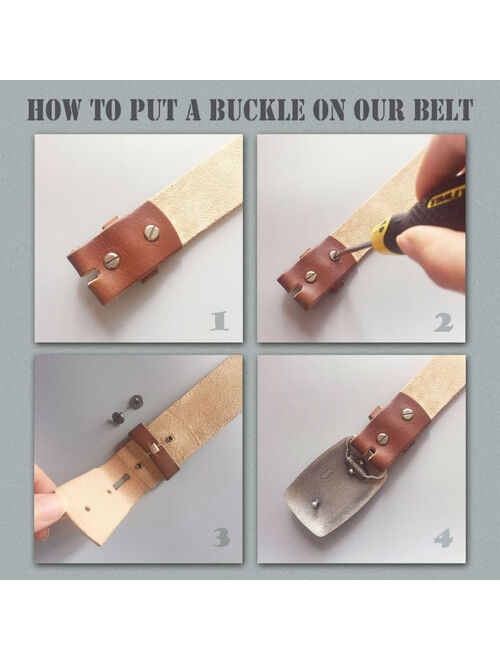 HOW TO PUT A BUCKLE ON OUR BELT

1

STANLEY

2

3

4