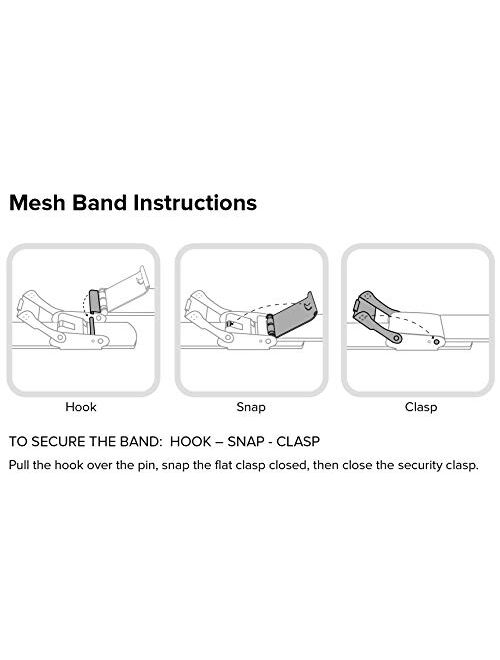 Mesh Band Instructions

Hook

Snap

Clasp

TO SECURE THE BAND: HOOK – SNAP - CLASP

Pull the hook over the pin, snap the flat clasp closed, then close the security clasp.