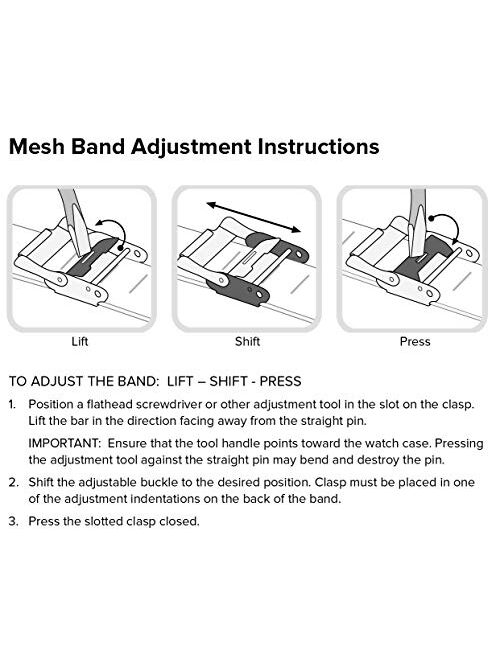 Mesh Band Adjustment Instructions

Lift

Shift

Press

TO ADJUST THE BAND: LIFT – SHIFT - PRESS

1. Position a flathead screwdriver or other adjustment tool in the slot on the clasp. Lift the bar in the direction facing away from the straight pin.

IMPORTANT: Ensure that the tool handle points toward the watch case. Pressing the adjustment tool against the straight pin may bend and destroy the pin.

2. Shift the adjustable buckle to the desired position. Clasp must be placed in one of the adjustment indentations on the back of the band.

3. Press the slotted clasp closed.