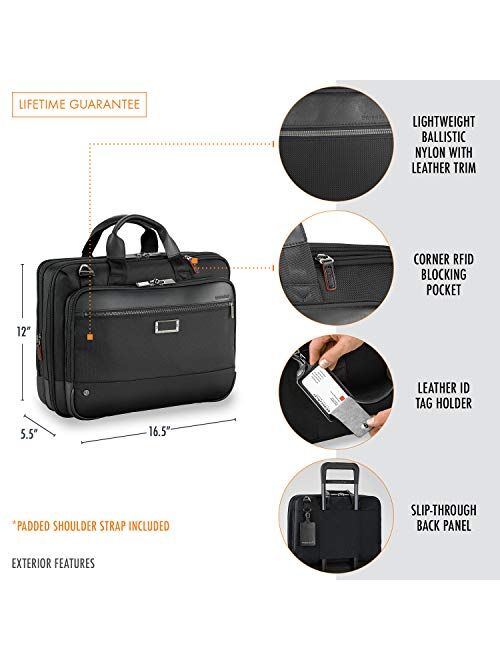 LIFETIME GUARANTEE

12"

5.5"

16.5"

*PADDED SHOULDER STRAP INCLUDED

EXTERIOR FEATURES

LIGHTWEIGHT BALLISTIC NYLON WITH LEATHER TRIM

CORNER RFID BLOCKING POCKET

LEATHER ID TAG HOLDER

SLIP-THROUGH BACK PANEL