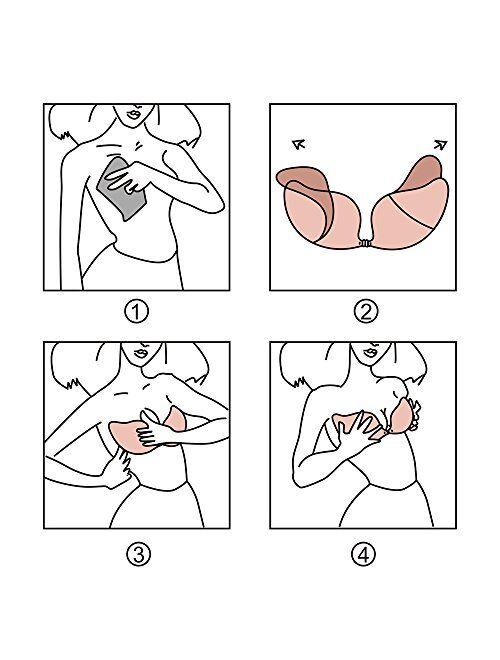 ①

②

③

④