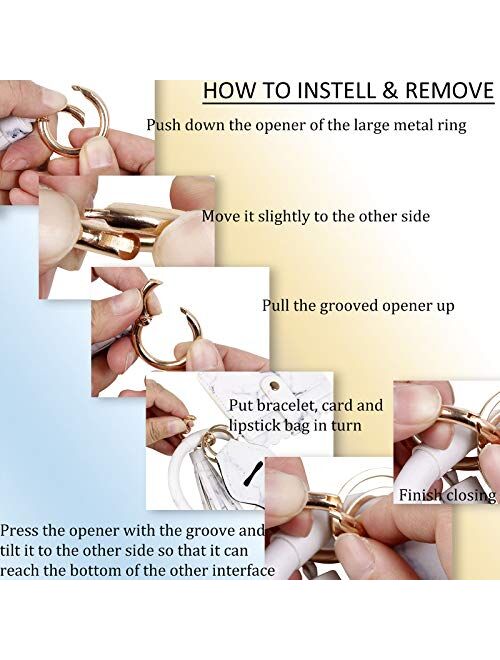 HOW TO INSTELL & REMOVE

Push down the opener of the large metal ring

Move it slightly to the other side

Pull the grooved opener up

Put bracelet, card and lipstick bag in turn

Finish closing

Press the opener with the groove and tilt it to the other side so that it can reach the bottom of the other interface