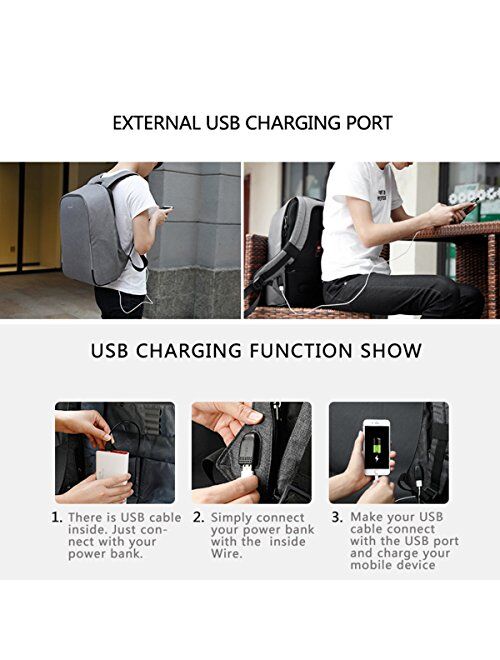 EXTERNAL USB CHARGING PORT

USB CHARGING FUNCTION SHOW

1. There is USB cable inside. Just connect with your power bank.

2. Simply connect your power bank with the inside Wire.

3. Make your USB cable connect with the USB port and charge your mobile device