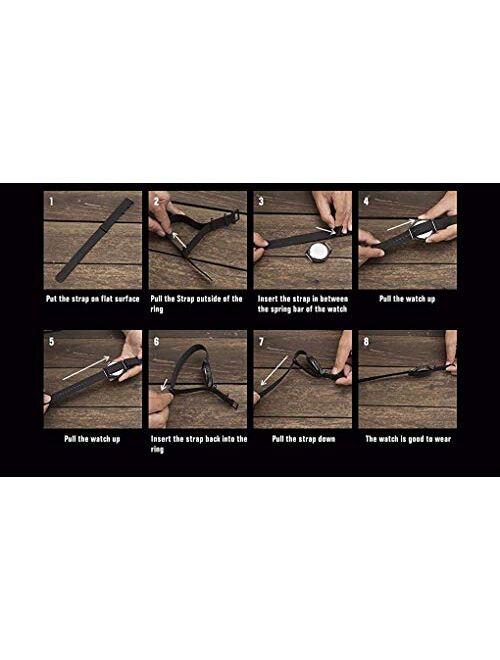 1

Put the strap on flat surface

2

Pull the Strap outside of the ring

3

Insert the strap in between the spring bar of the watch

4

Pull the watch up

5

Pull the watch up

6

Insert the strap back into the ring

7

Pull the strap down

8

The watch is good to wear