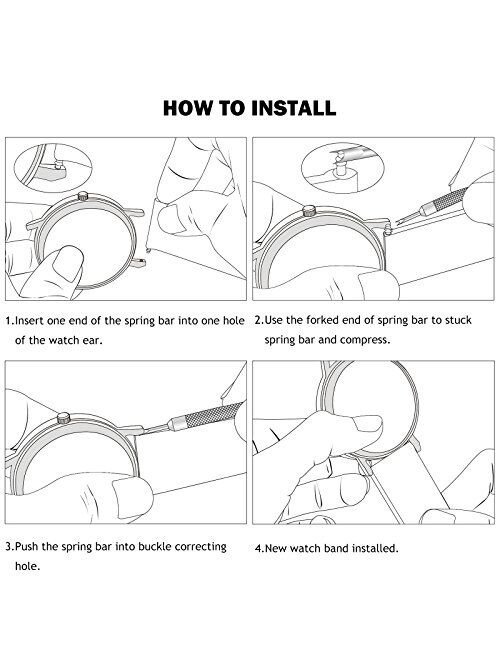 HOW TO INSTALL

1.Insert one end of the spring bar into one hole of the watch ear.

2.Use the forked end of spring bar to stuck spring bar and compress.

3.Push the spring bar into buckle correcting hole.

4.New watch band installed.