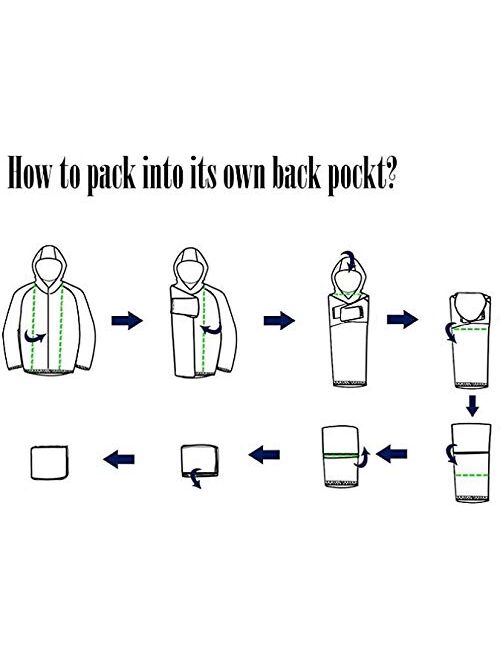 How to pack into its own back pockt?