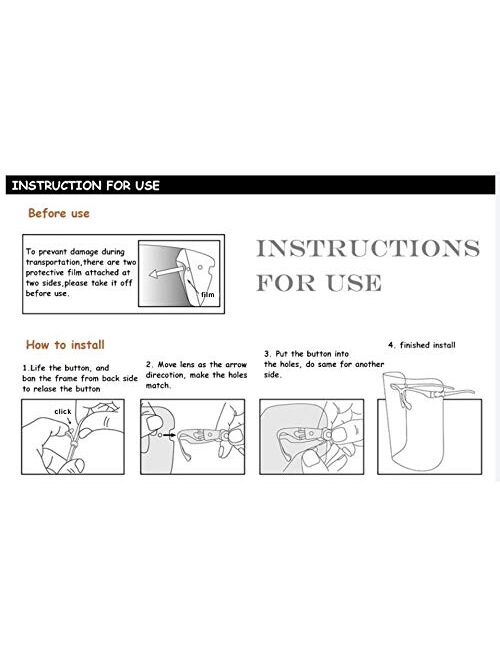 INSTRUCTION FOR USE

Before use

To prevant damage during transportation,there are two protective film attached at two sides,please take it off before use.

film

INSTRUCTIONS FOR USE

How to install

1.Life the button, and ban the frame from back side to relase the button

click

2. Move lens as the arrow direcotion, make the holes match.

3. Put the button into the holes, do same for another side.

4. finished install