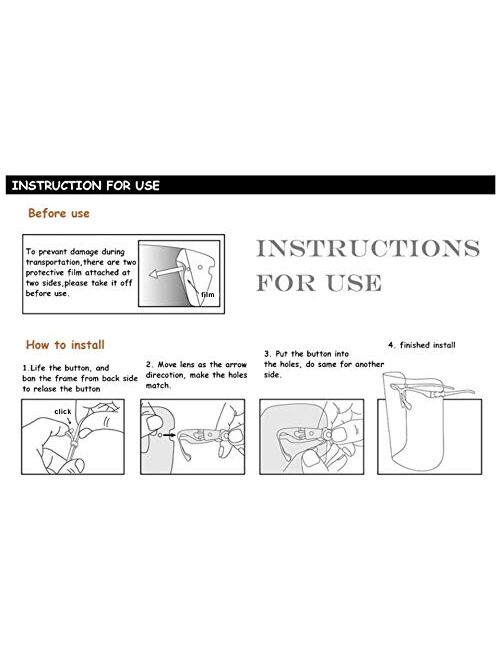 INSTRUCTION FOR USE

Before use

To prevant damage during transportation,there are two protective film attached at two sides,please take it off before use.

film

INSTRUCTIONS FOR USE

How to install

1.Life the button, and ban the frame from back side to relase the button

click

2. Move lens as the arrow direcotion, make the holes match.

3. Put the button into the holes, do same for another side.

4. finished install