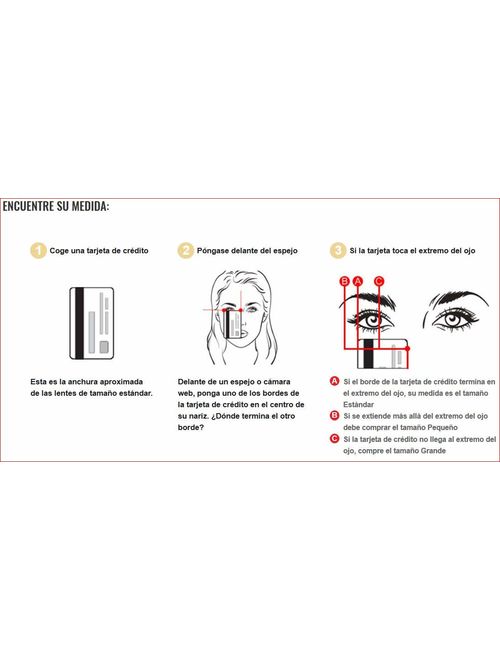 ENCUENTRE SU MEDIDA:

1 Coge una tarjeta de crédito

Esta es la anchura aproximada de las lentes de tamaño estándar.

2 Póngase delante del espejo

Delante de un espejo o cámara web, ponga uno de los bordes de la tarjeta de crédito en el centro de su nariz. ¿Dónde termina el otro borde?

3 Si la tarjeta toca el extremo del ojo

B A C

A Si el borde de la tarjeta de crédito termina en el extremo del ojo, su medida es el tamaño Estándar

B Si se extiende más allá del extremo del ojo debe comprar el tamaño Pequeño

C Si la tarjeta de crédito no llega al extremo del ojo, compre el tamaño Grande