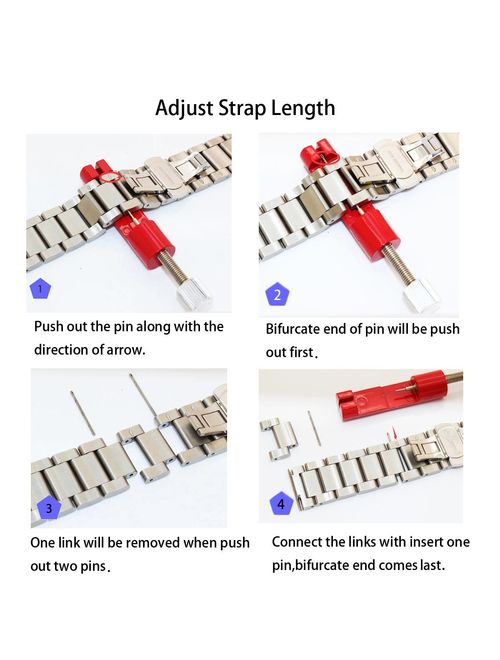 Adjust Strap Length

1

Push out the pin along with the direction of arrow.

2

Bifurcate end of pin will be push out first.

3

One link will be removed when push out two pins.

4

Connect the links with insert one pin,bifurcate end comes last.