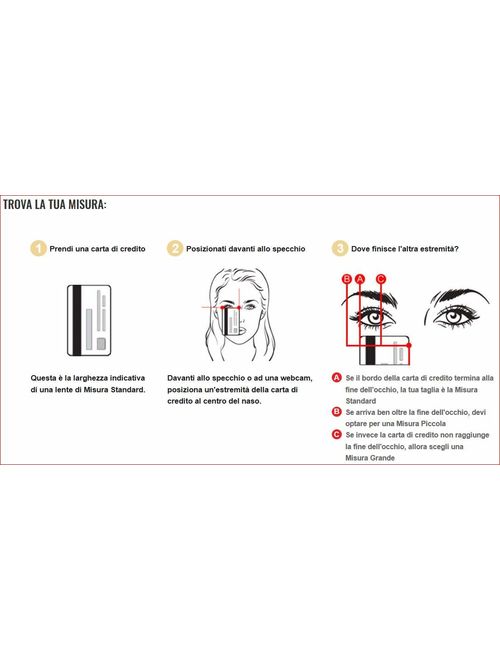 TROVA LA TUA MISURA:

1 Prendi una carta di credito

Questa è la larghezza indicativa di una lente di Misura Standard.

2 Posizionati davanti allo specchio

Davanti allo specchio o ad una webcam, posiziona un'estremità della carta di credito al centro del naso.

3 Dove finisce l'altra estremità?

B A C

A Se il bordo della carta di credito termina alla fine dell'occhio, la tua taglia è la Misura Standard

B Se arriva ben oltre la fine dell'occhio, devi optare per una Misura Piccola

C Se invece la carta di credito non raggiunge la fine dell'occhio, allora scegli una Misura Grande