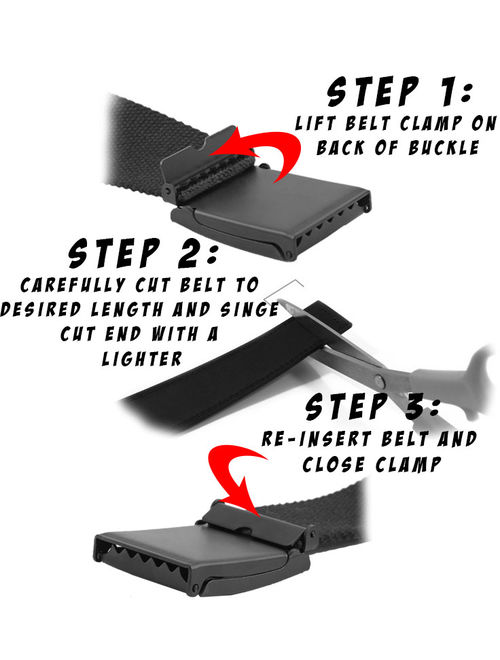 STEP 1:
LIFT BELT CLAMP ON BACK OF BUCKLE

STEP 2:
CAREFULLY CUT BELT TO DESIRED LENGTH AND SINGE CUT END WITH A LIGHTER

STEP 3:
RE-INSERT BELT AND CLOSE CLAMP