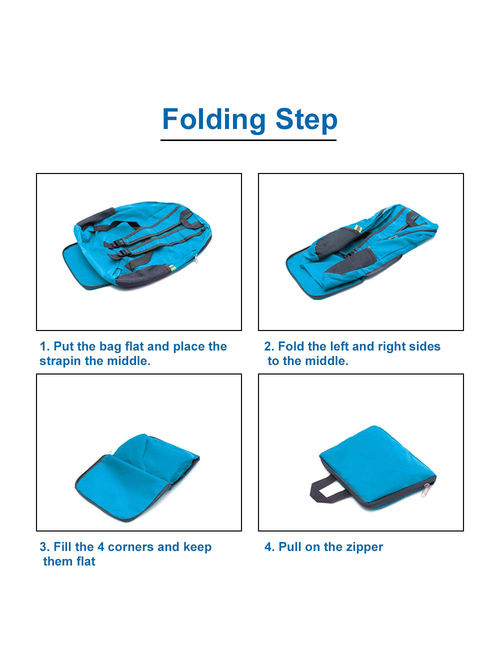 Folding Step

1. Put the bag flat and place the strapin the middle.

2. Fold the left and right sides to the middle.

3. Fill the 4 corners and keep them flat

4. Pull on the zipper