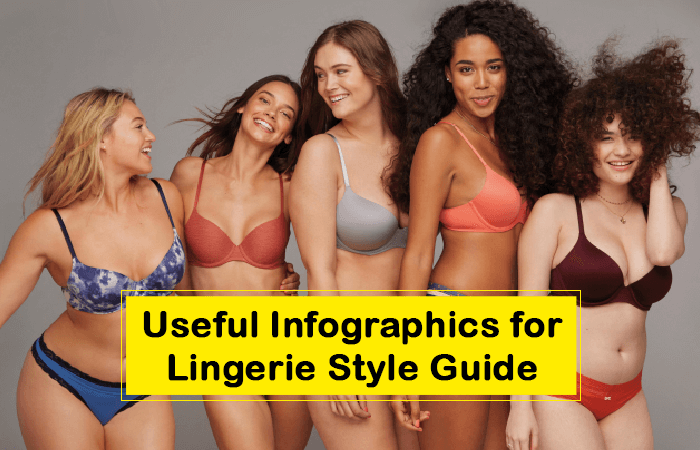 Useful Infographics for Lingerie Style Guide