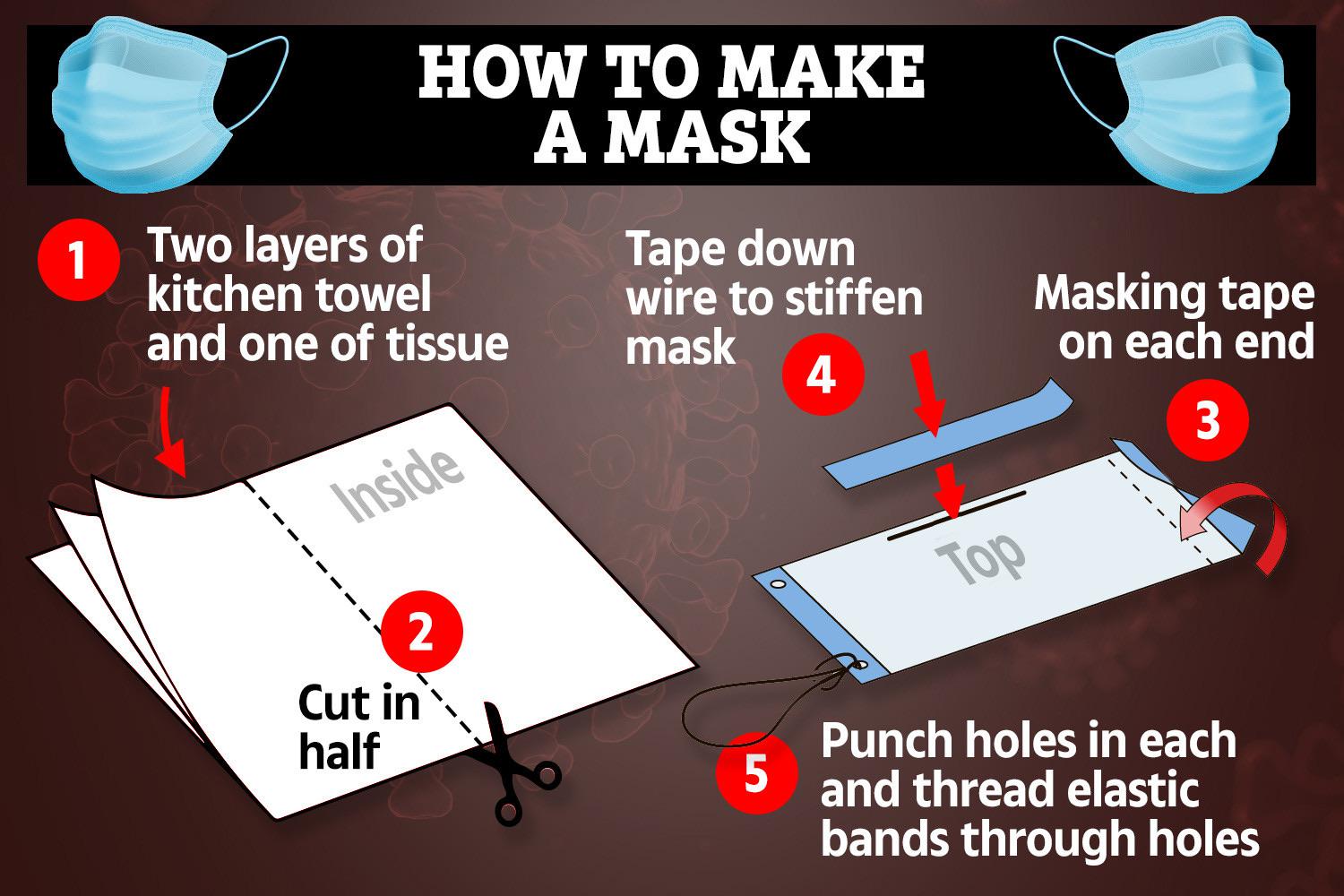 HOW TO MAKE A MASK

1 Two layers of kitchen towel and one of tissue

Inside

2 Cut in half

Tape down wire to stiffen mask

4

Masking tape on each end

3

Top

5 Punch holes in each and thread elastic bands through holes