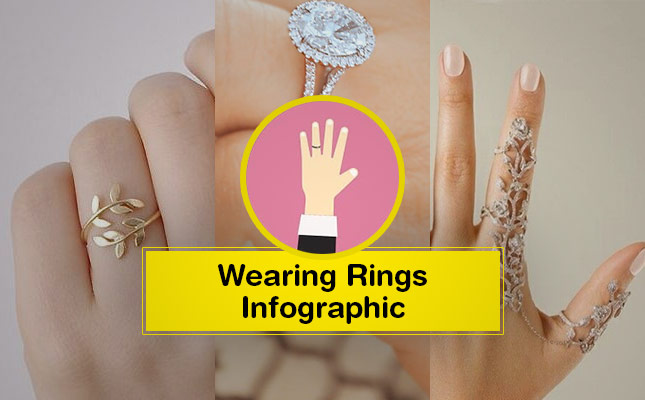 Wearing Rings Infographic